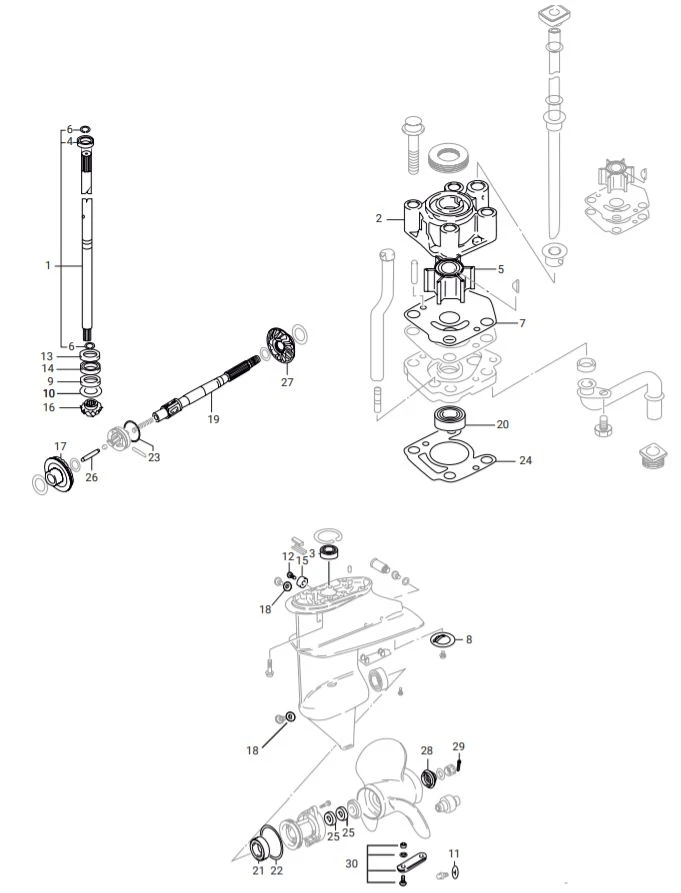 6
4
1
6
13
14
9
10
16
17
26
23
19
27
2
5
7
20
24
12
15
3
18
8
18
28
29
25
25
21
22
30
11